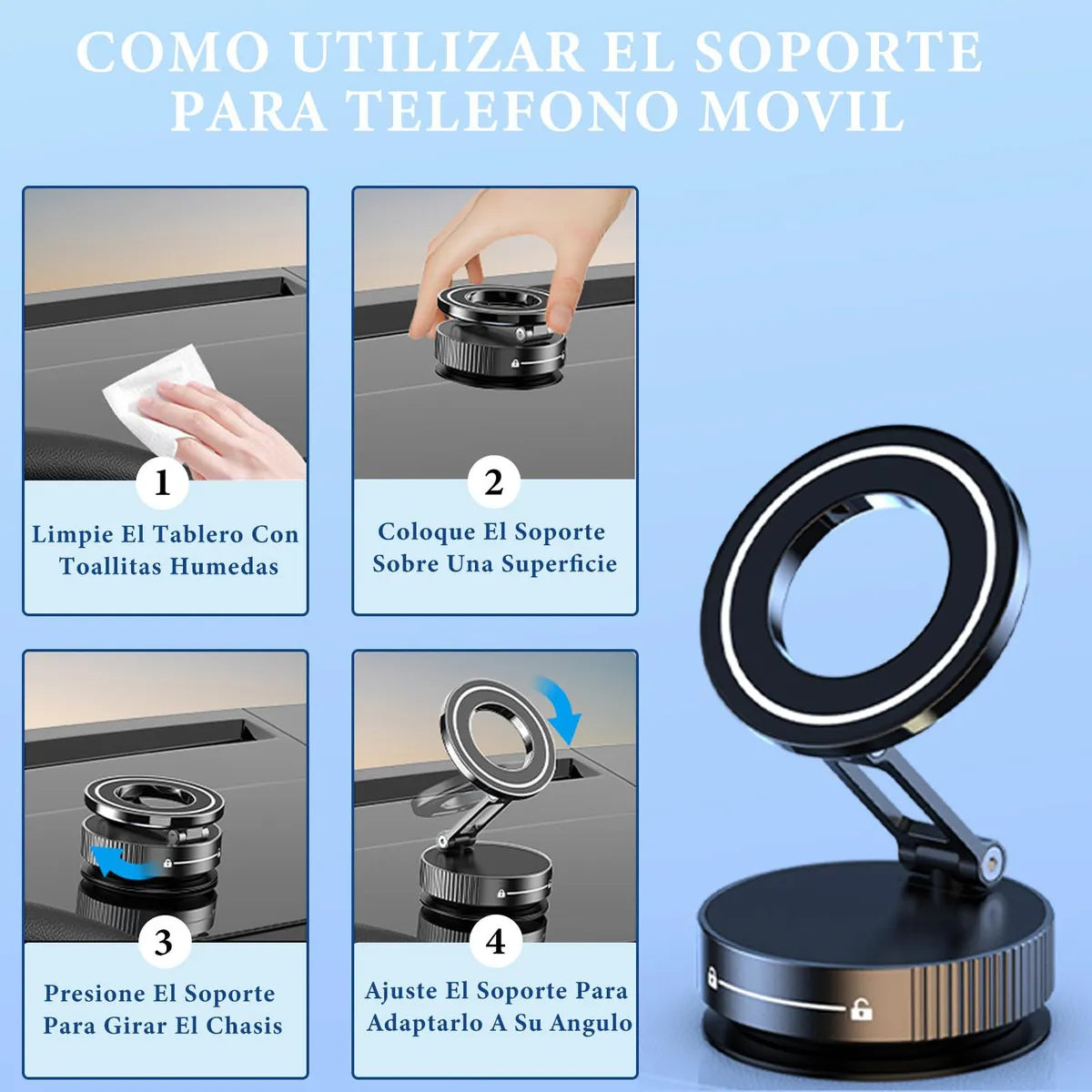 COMO UTILIZAR EL SOPORTE PARA TELEFONO MOVIL

1
Limpie El Tablero Con Toallitas Humedas

2
Coloque El Soporte Sobre Una Superficie

3
Presione El Soporte Para Girar El Chasis

4
Ajuste El Soporte Para Adaptarlo A Su Angulo